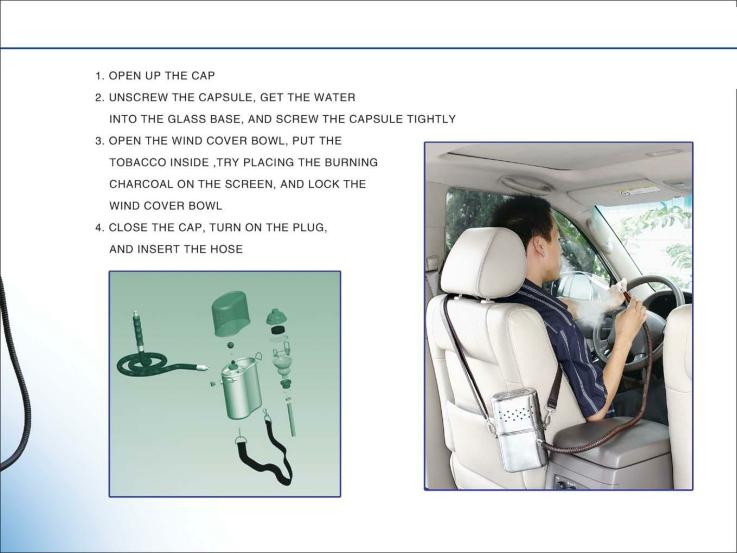 1. OPEN UP THE CAP

2. UNSCREW THE CAPSULE, GET THE WATER INTO THE GLASS BASE, AND SCREW THE CAPSULE TIGHTLY

3. OPEN THE WIND COVER BOWL, PUT THE TOBACCO INSIDE ,TRY PLACING THE BURNING CHARCOAL ON THE SCREEN, AND LOCK THE WIND COVER BOWL

4. CLOSE THE CAP, TURN ON THE PLUG, AND INSERT THE HOSE